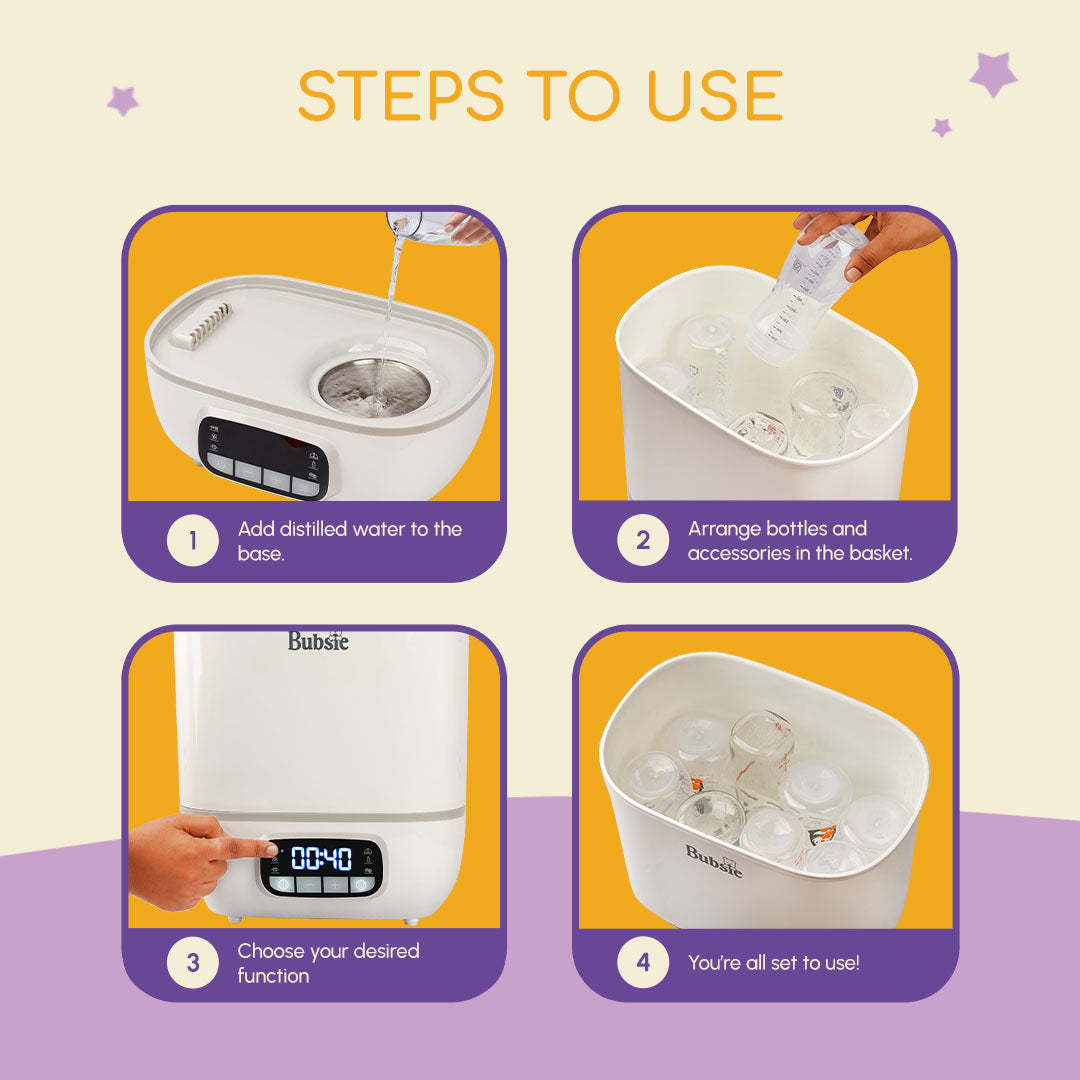 STEPS TO USE

1 Add distilled water to the base.

2 Arrange bottles and accessories in the basket.

Bubsie

00:40

3 Choose your desired function

Bubsie

4 You're all set to use!