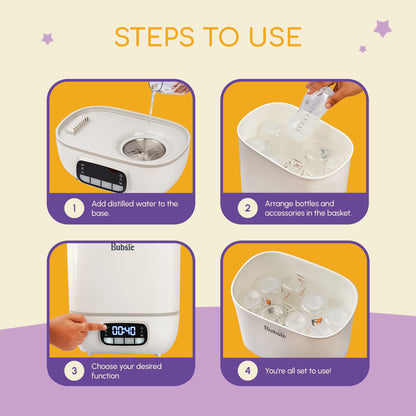 STEPS TO USE

1 Add distilled water to the base.

2 Arrange bottles and accessories in the basket.

Bubsie

00:40

3 Choose your desired function

Bubsie

4 You're all set to use!