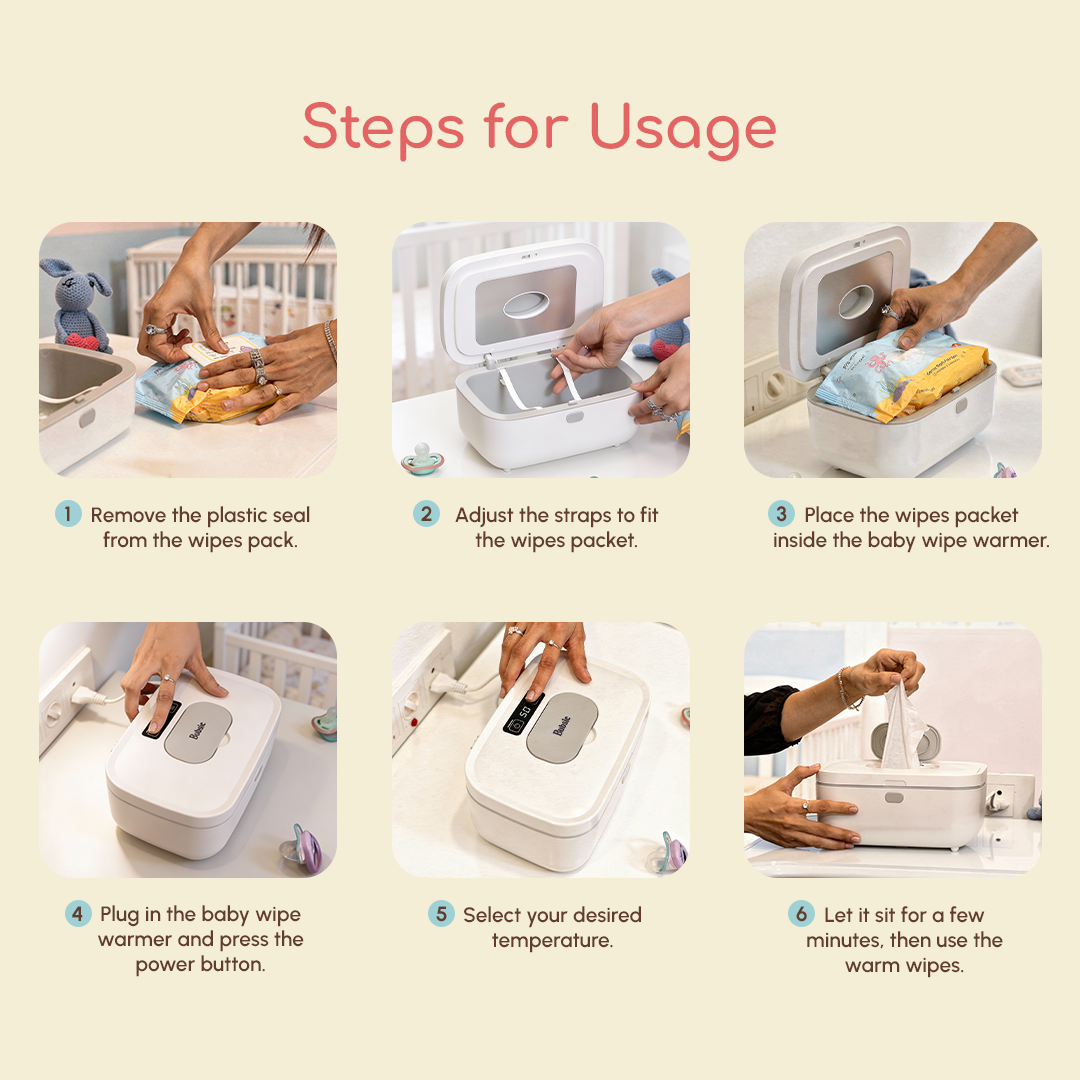 Steps for Usage

1 Remove the plastic seal from the wipes pack.

2 Adjust the straps to fit the wipes packet.

3 Place the wipes packet inside the baby wipe warmer.

Bubsie

4 Plug in the baby wipe warmer and press the power button.

50

Bubsie

5 Select your desired temperature.

6 Let it sit for a few minutes, then use the warm wipes.